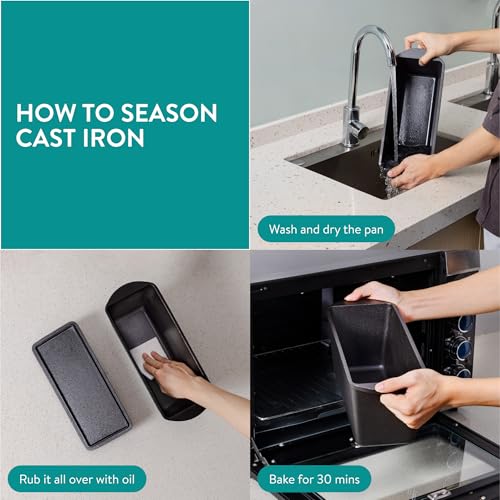 HOW TO SEASON CAST IRON

Wash and dry the pan

Rub it all over with oil

Bake for 30 mins