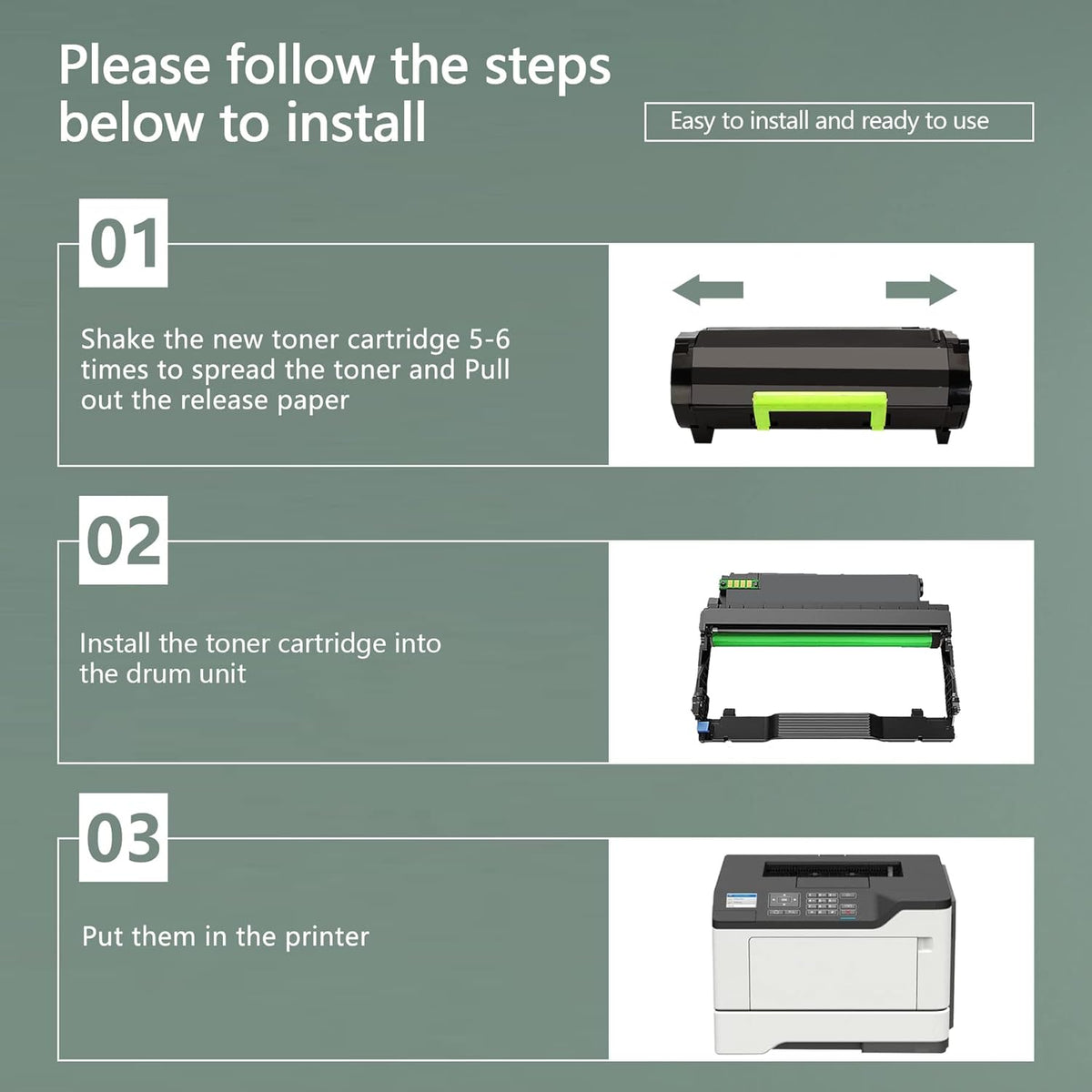 Please follow the steps below to install

Easy to install and ready to use

01

Shake the new toner cartridge 5-6 times to spread the toner and Pull out the release paper

02

Install the toner cartridge into the drum unit

03

Put them in the printer